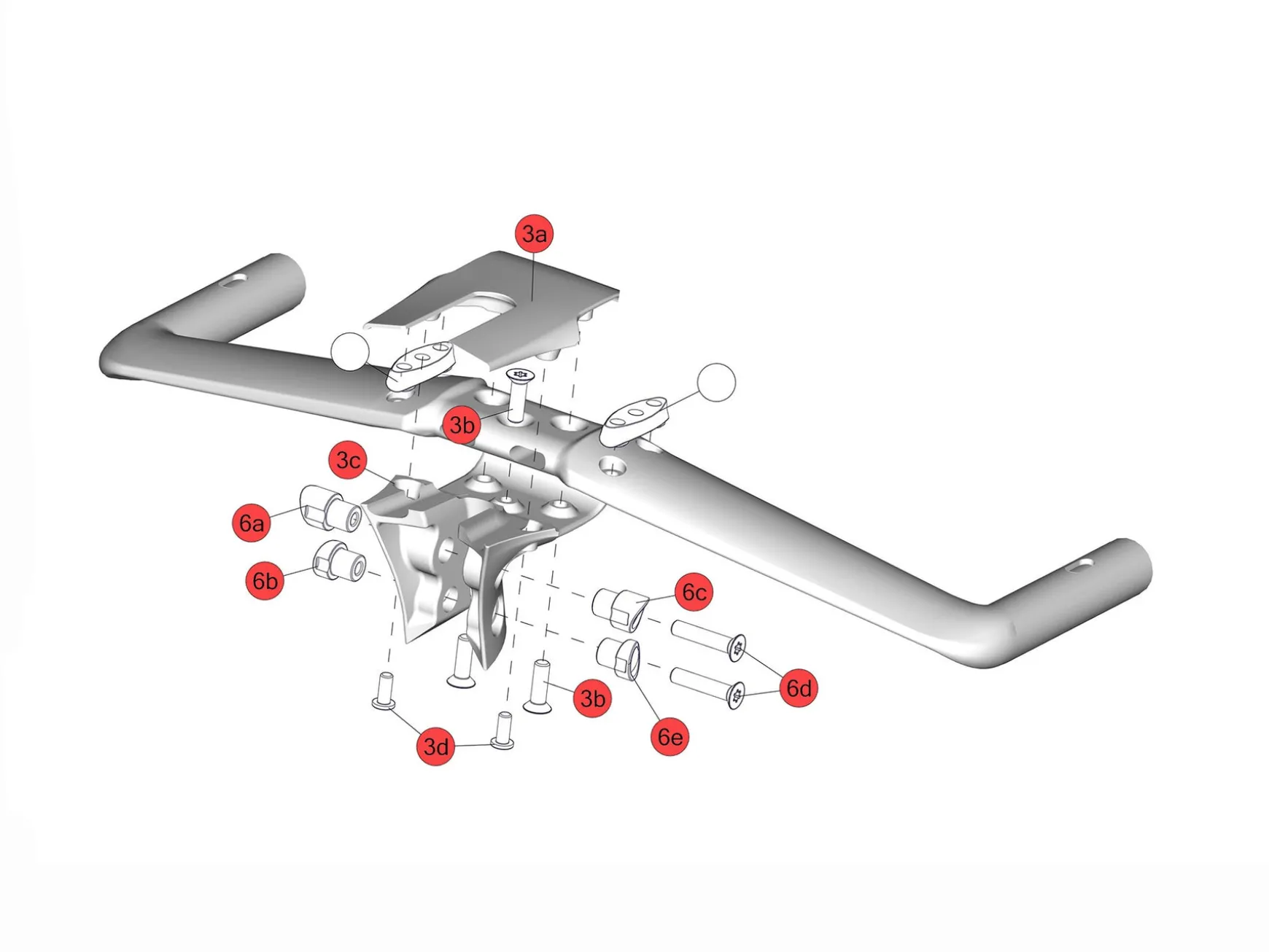 3a
3b
3c
6a
6b
6c
6d
3b
6e
3d