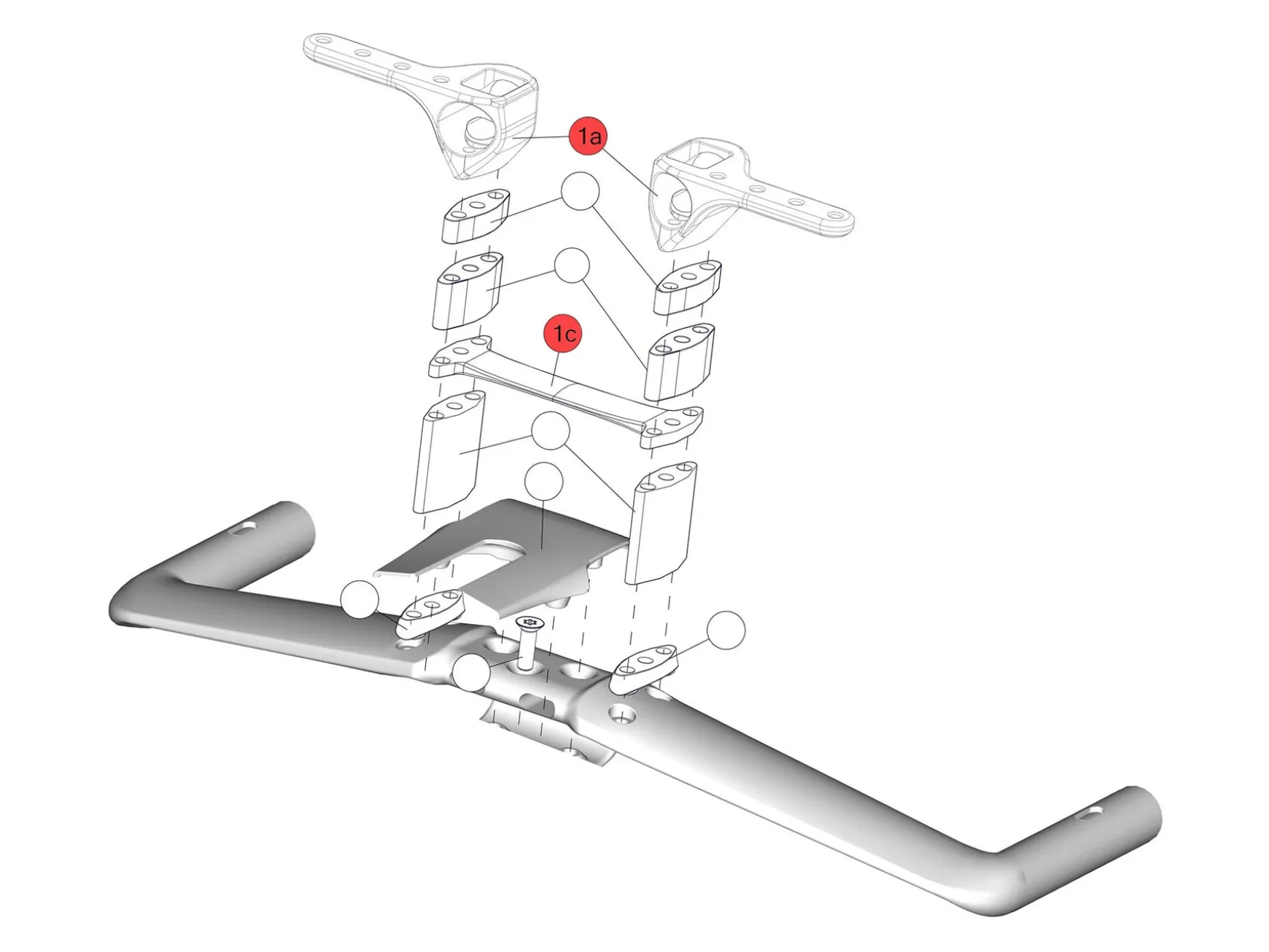 1a

1c