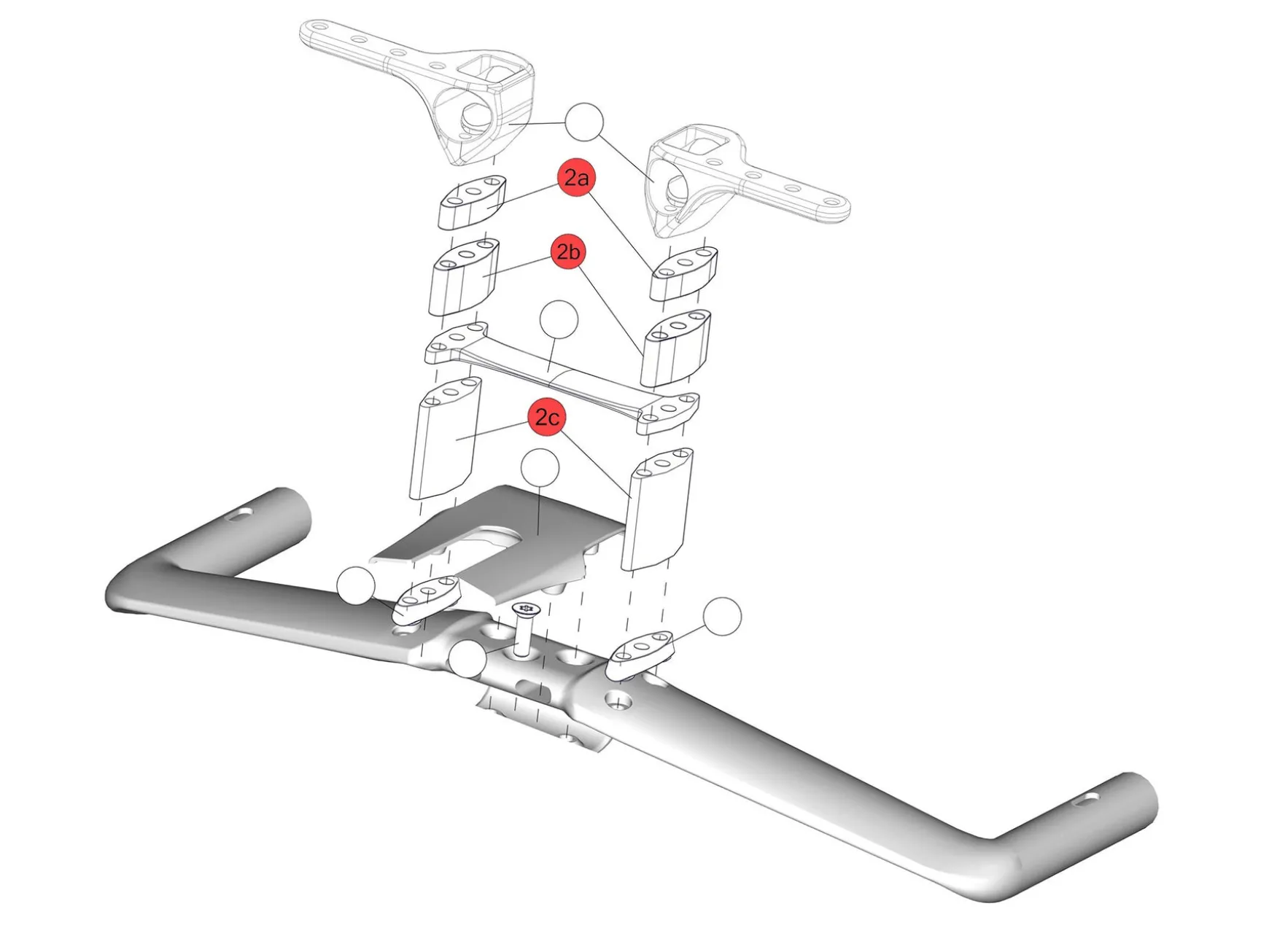 2a
2b
2c