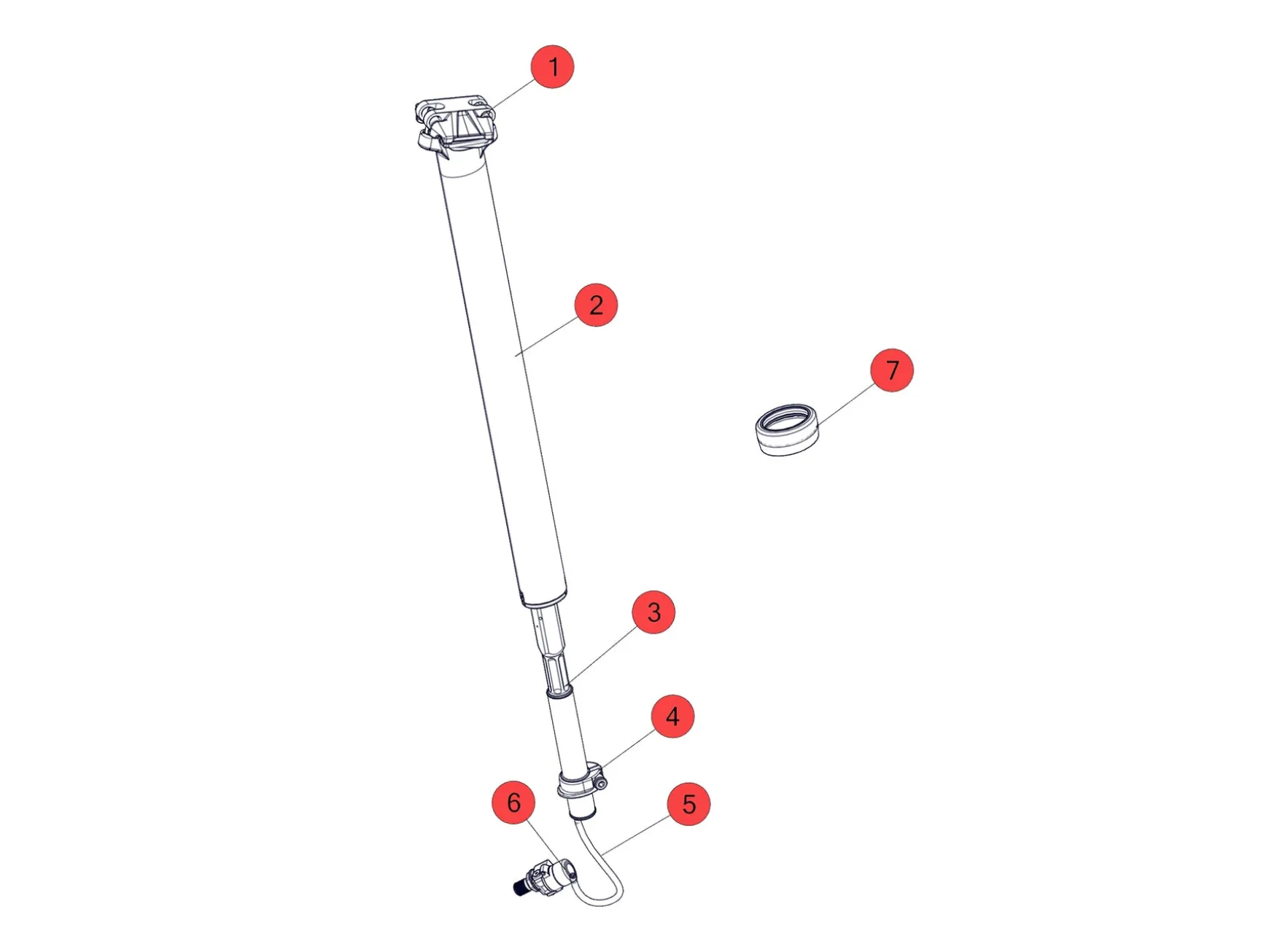 1
2
7
3
4
6
5